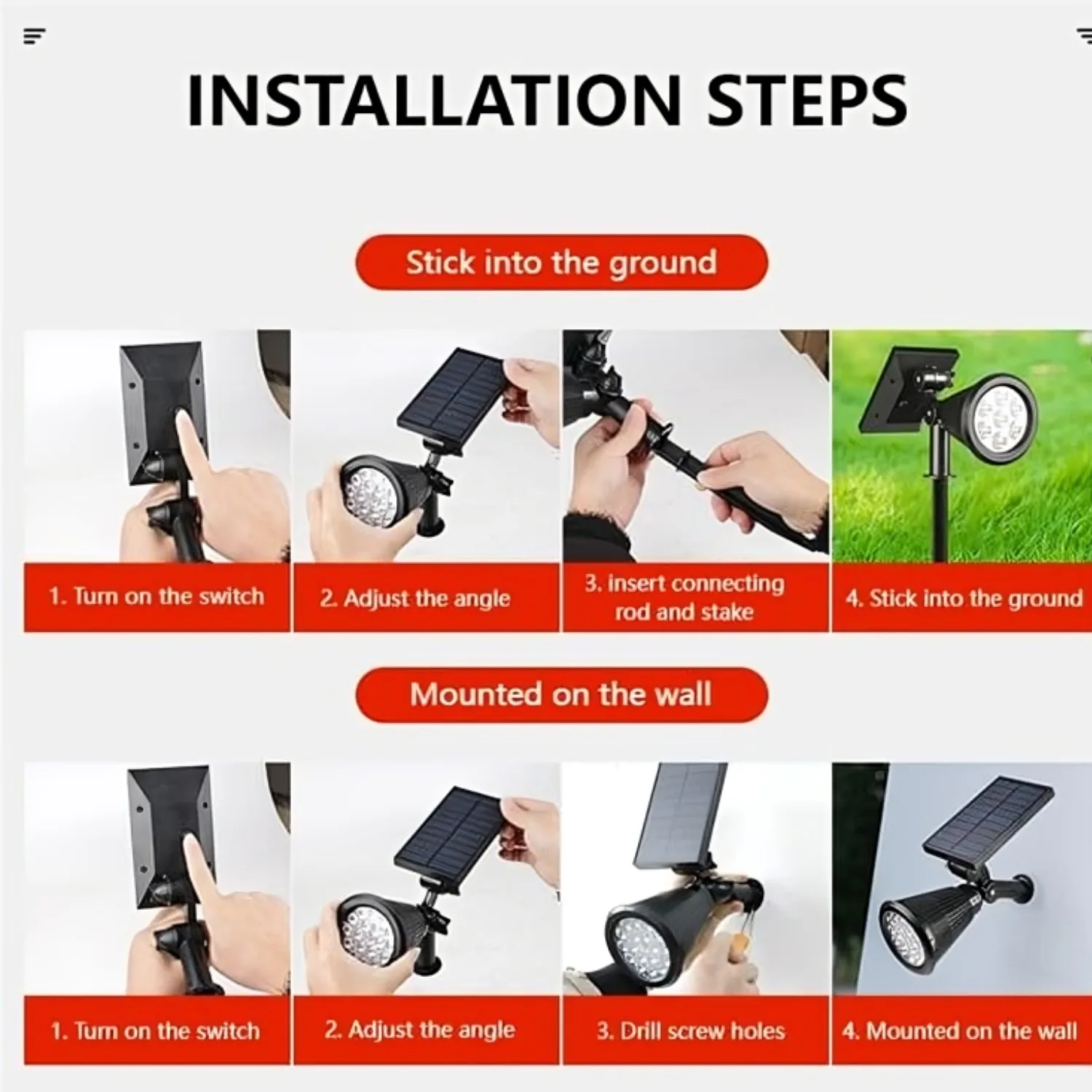 INSTALLATION STEPS

Stick into the ground

1. Turn on the switch

2. Adjust the angle

3. insert connecting rod and stake

4. Stick into the ground

Mounted on the wall

1. Turn on the switch

2. Adjust the angle

3. Drill screw holes

4. Mounted on the wall